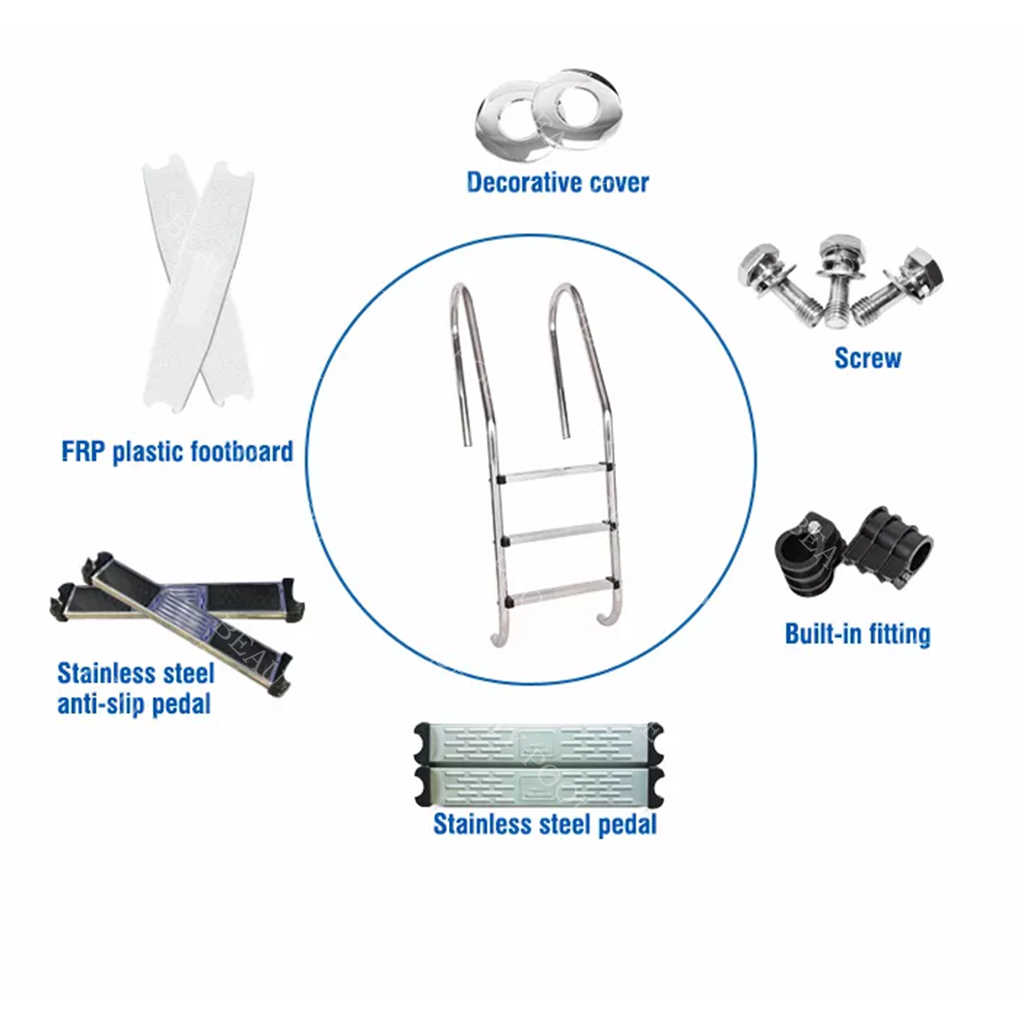 Decorative cover

FRP plastic footboard

Screw

Built-in fitting

Stainless steel anti-slip pedal

Stainless steel pedal